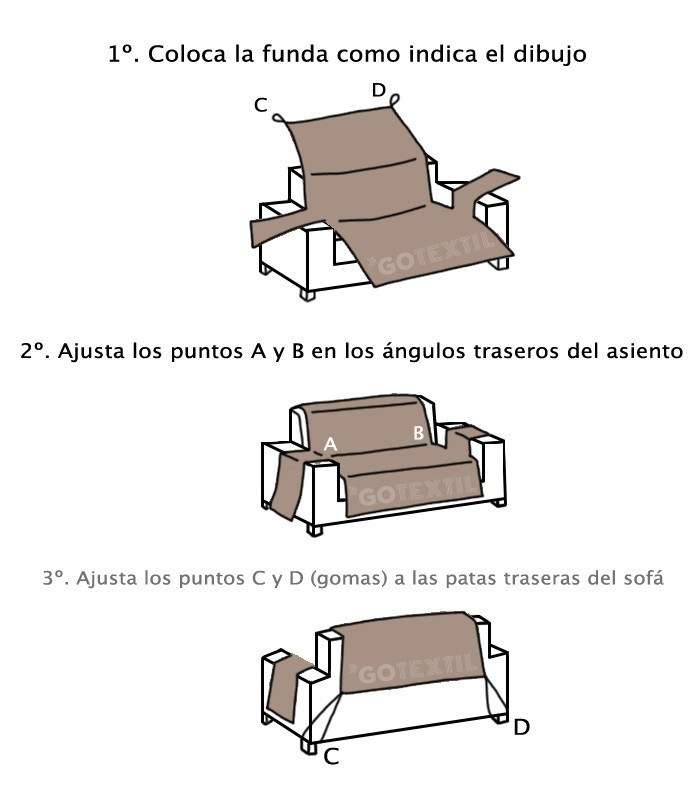 1º. Coloca la funda como indica el dibujo

C

D

GOTEXTIL

2º. Ajusta los puntos A y B en los ángulos traseros del asiento

A

B

GOTEXTIL

3º. Ajusta los puntos C y D (gomas) a las patas traseras del sofá

GOTEXTIL

D

C